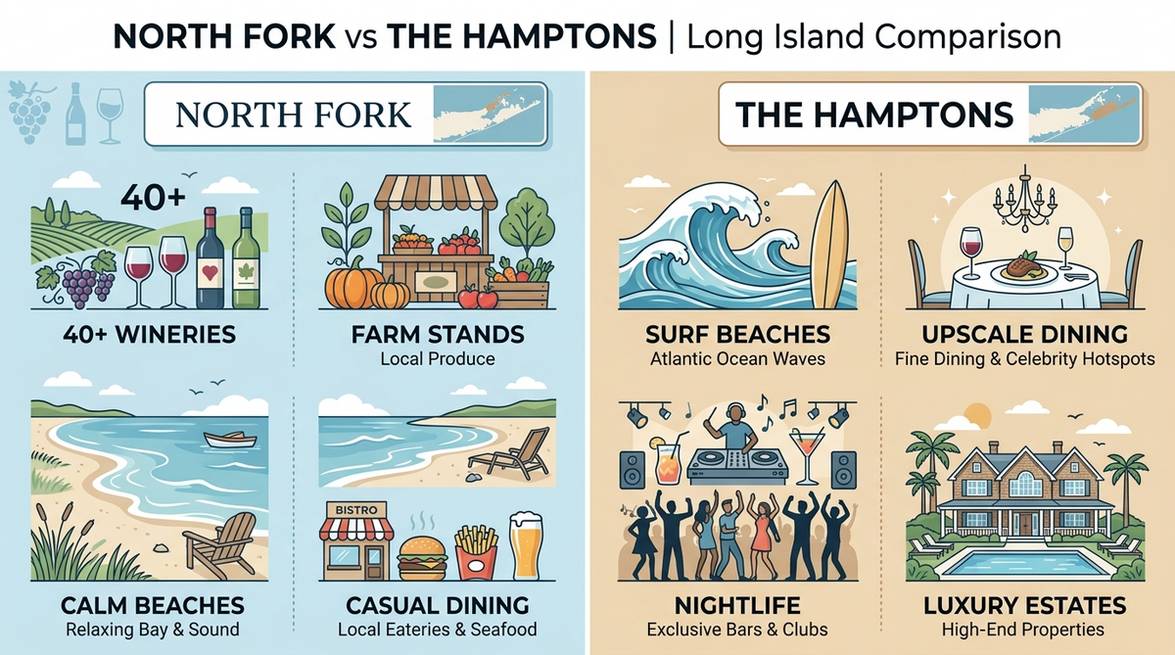 NORTH FORK vs THE HAMPTONS | Long Island Comparison

NORTH FORK

40+

40+ WINERIES

FARM STANDS
Local Produce

CALM BEACHES
Relaxing Bay & Sound

BISTRO

CASUAL DINING
Local Eateries & Seafood

THE HAMPTONS

SURF BEACHES
Atlantic Ocean Waves

UPSCALE DINING
Fine Dining & Celebrity Hotspots

NIGHTLIFE
Exclusive Bars & Clubs

LUXURY ESTATES
High-End Properties