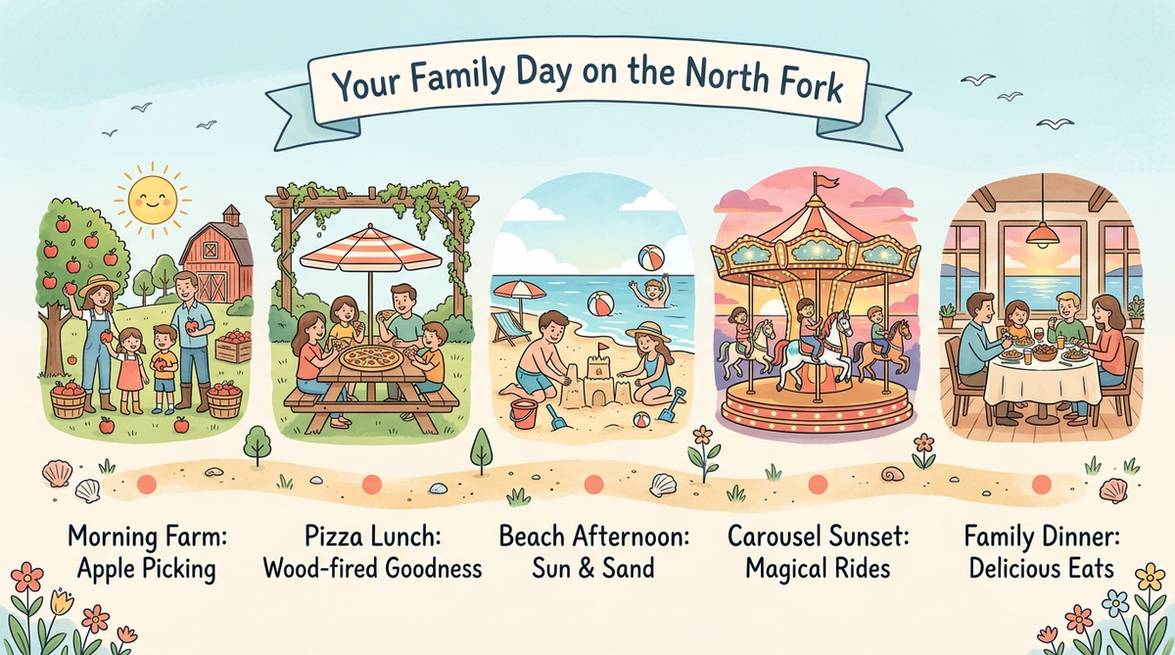 Your Family Day on the North Fork

Morning Farm: Apple Picking

Pizza Lunch: Wood-fired Goodness

Beach Afternoon: Sun & Sand

Carousel Sunset: Magical Rides

Family Dinner: Delicious Eats